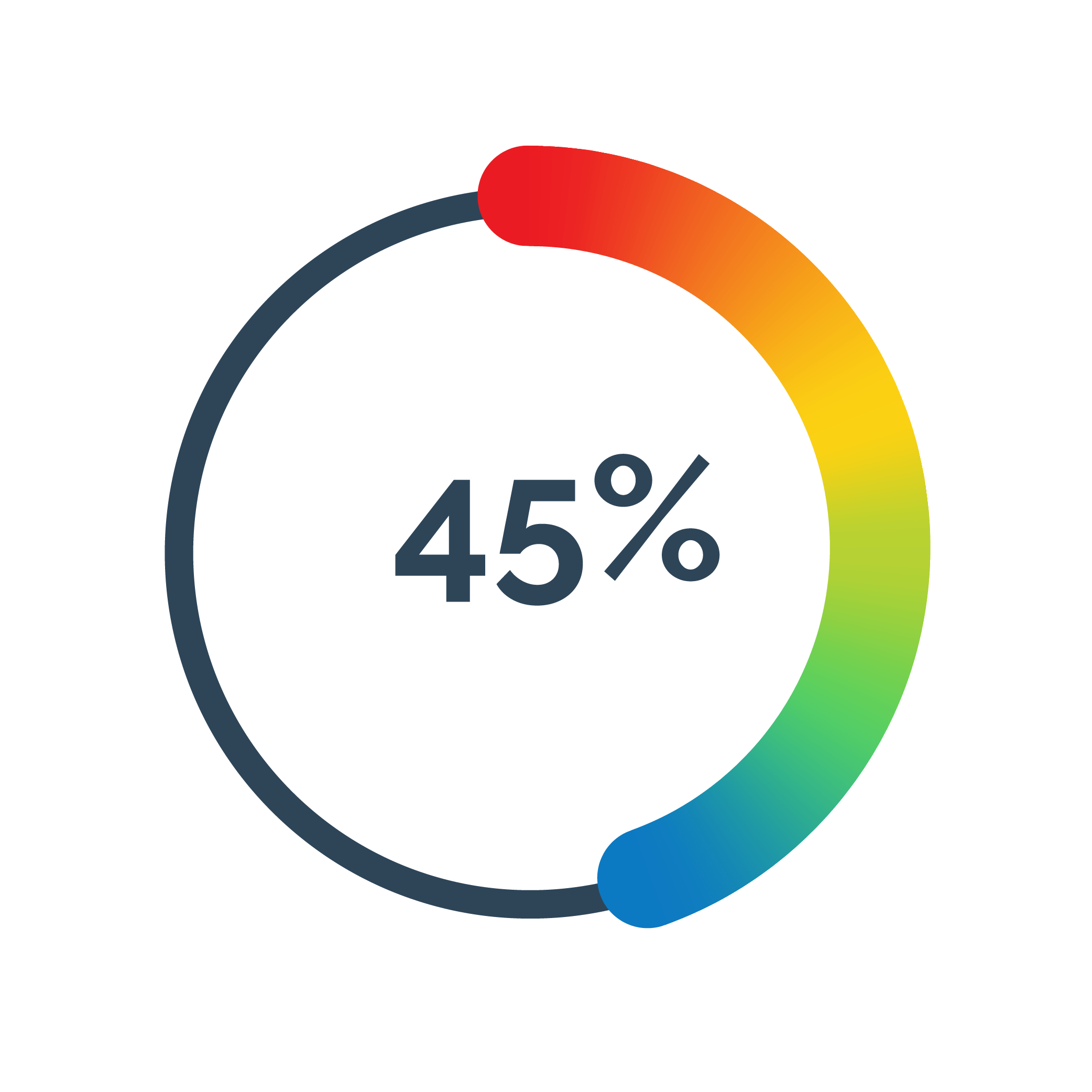 45%